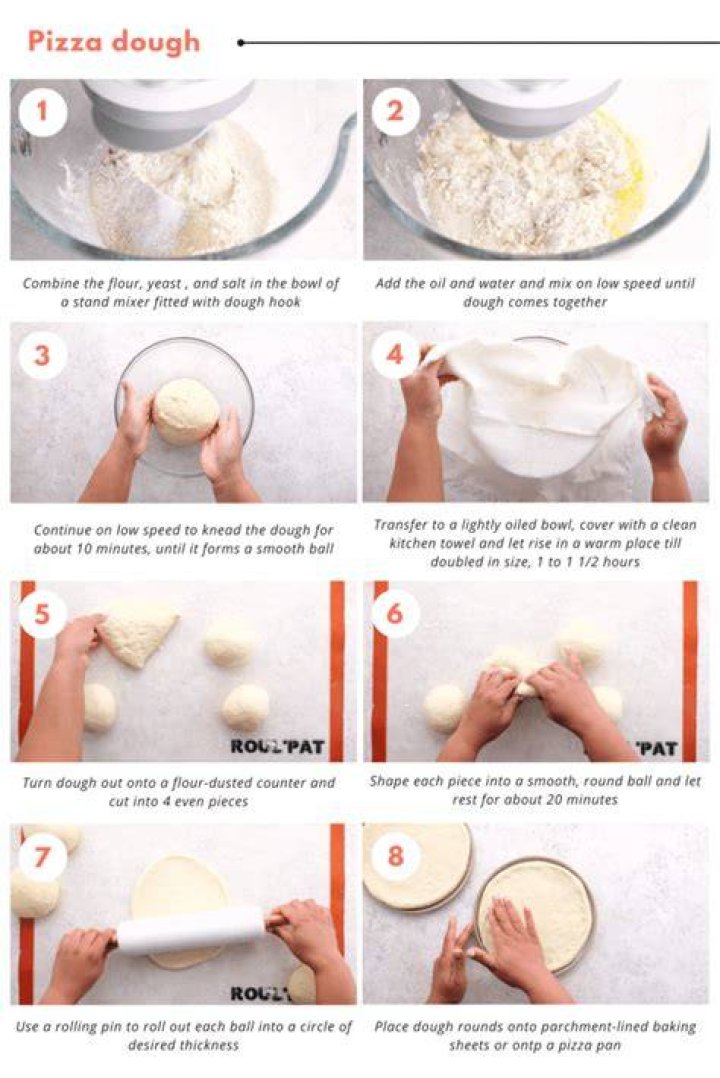 Pizza dough

1

Combine the flour, yeast , and salt in the bowl of a stand mixer fitted with dough hook

2

Add the oil and water and mix on low speed until dough comes together

3

Continue on low speed to knead the dough for about 10 minutes, until it forms a smooth ball

4

Transfer to a lightly oiled bowl, cover with a clean kitchen towel and let rise in a warm place till doubled in size, 1 to 1 1/2 hours

5

ROUL'PAT

Turn dough out onto a flour-dusted counter and cut into 4 even pieces

6

'PAT

Shape each piece into a smooth, round ball and let rest for about 20 minutes

7

ROUL'

Use a rolling pin to roll out each ball into a circle of desired thickness

8

Place dough rounds onto parchment-lined baking sheets or ontp a pizza pan