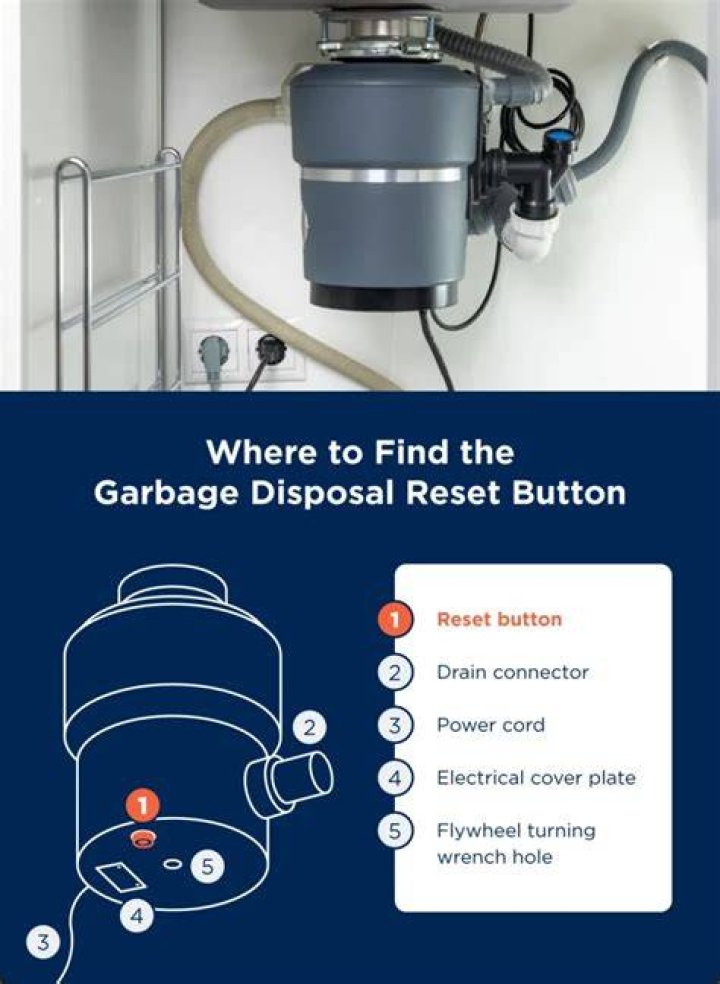 Where to Find the Garbage Disposal Reset Button

2

1

5

4

3

1 Reset button

2 Drain connector

3 Power cord

4 Electrical cover plate

5 Flywheel turning wrench hole